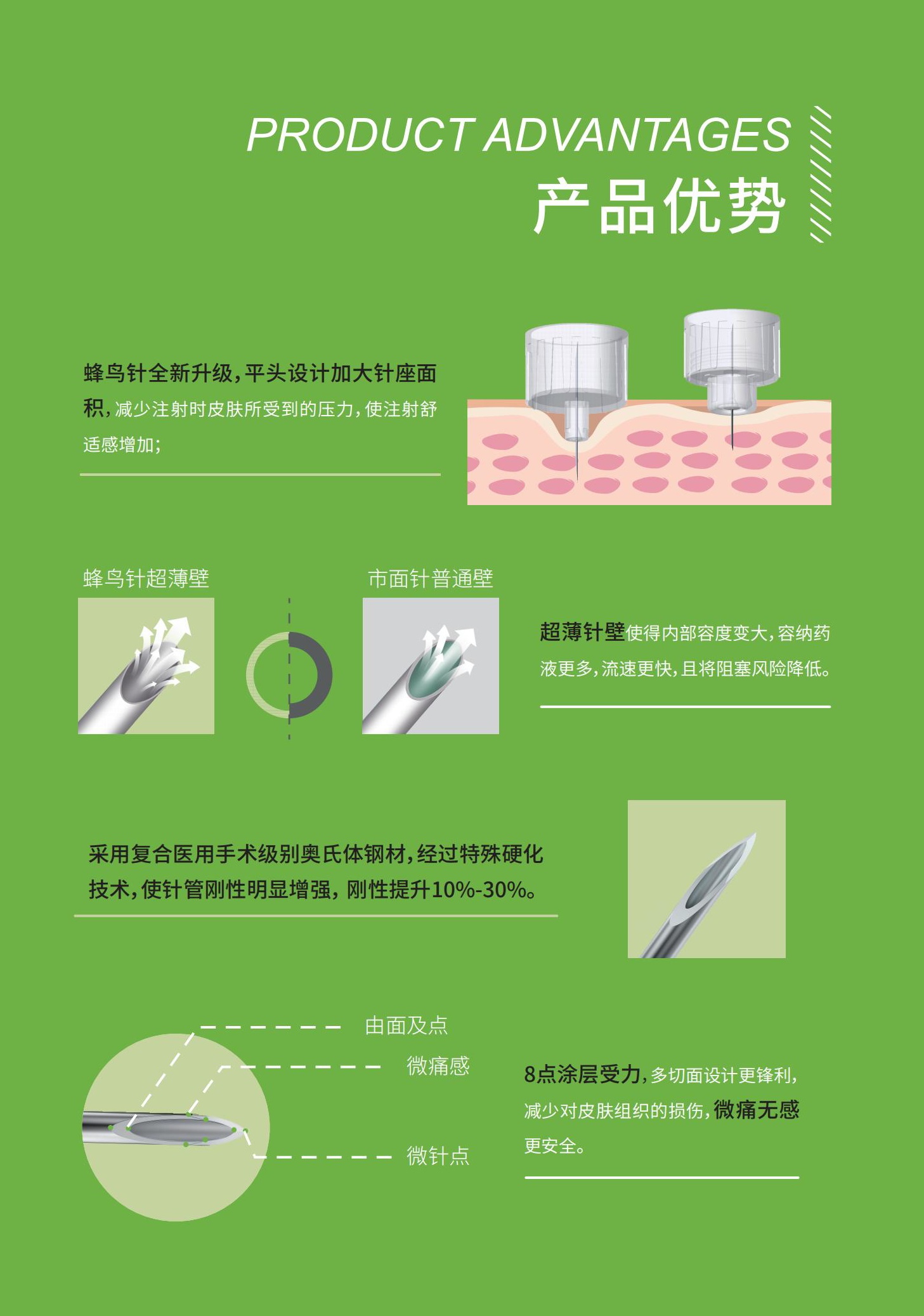 PRODUCT ADVANTAGES
产品优势

蜂鸟针全新升级，平头设计加大针座面积，减少注射时皮肤所受到的压力，使注射舒适感增加；

蜂鸟针超薄壁

市面针普通壁

超薄针壁使得内部容度变大，容纳药液更多，流速更快，且将阻塞风险降低。

采用复合医用手术级别奥氏体钢材，经过特殊硬化技术，使针管刚性明显增强，刚性提升10%-30%。

由面及点

微痛感

微针点

8点涂层受力，多切面设计更锋利，减少对皮肤组织的损伤，微痛无感更安全。